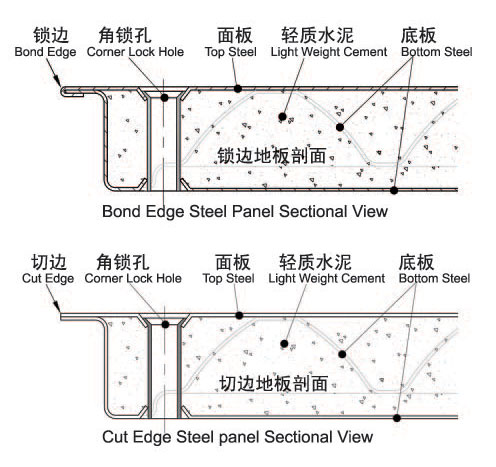 锁边
Bond Edge

角锁孔
Corner Lock Hole

面板
Top Steel

轻质水泥
Light Weight Cement

底板
Bottom Steel

锁边地板剖面

Bond Edge Steel Panel Sectional View

切边
Cut Edge

角锁孔
Corner Lock Hole

面板
Top Steel

轻质水泥
Light Weight Cement

底板
Bottom Steel

切边地板剖面

Cut Edge Steel panel Sectional View